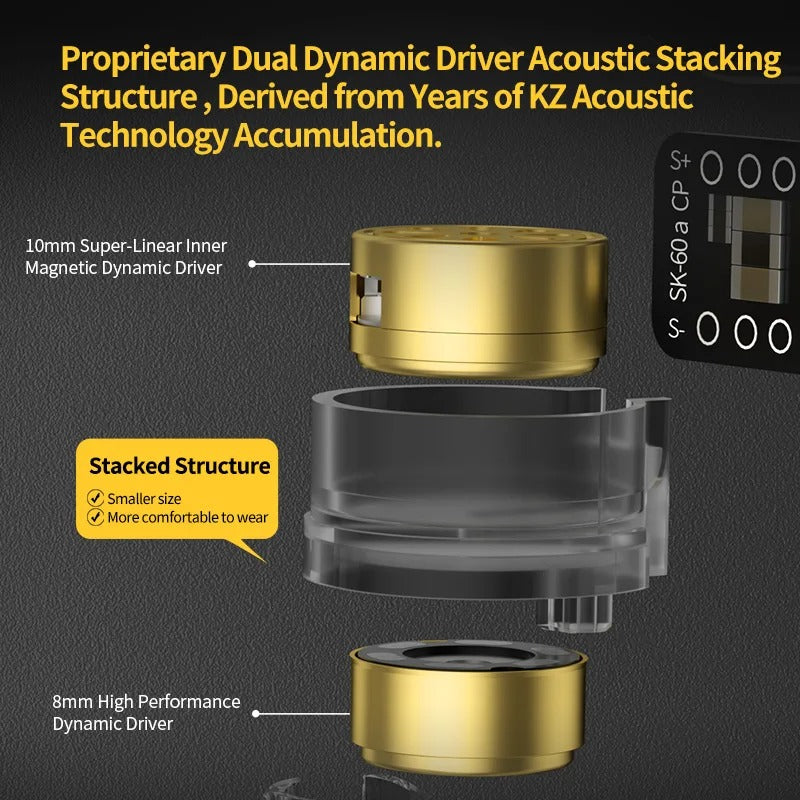 Proprietary Dual Dynamic Driver Acoustic Stacking Structure , Derived from Years of KZ Acoustic Technology Accumulation.

S+
SK-60 a CP
S-

10mm Super-Linear Inner Magnetic Dynamic Driver

Stacked Structure
Smaller size
More comfortable to wear

8mm High Performance Dynamic Driver